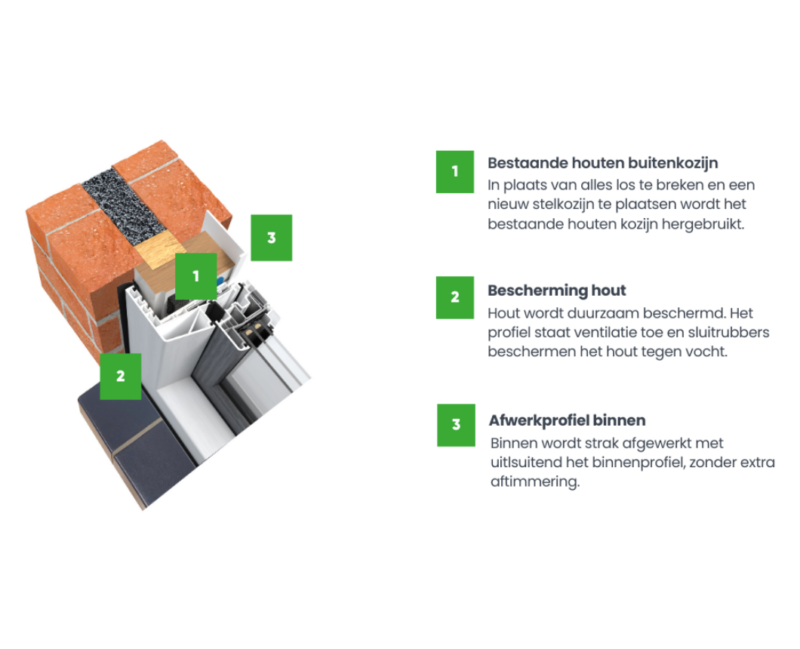 3

1

2

1 Bestaande houten buitenkozijn
In plaats van alles los te breken en een nieuw stelkozijn te plaatsen wordt het bestaande houten kozijn hergebruikt.

2 Bescherming hout
Hout wordt duurzaam beschermd. Het profiel staat ventilatie toe en sluitrubbers beschermen het hout tegen vocht.

3 Afwerkprofiel binnen
Binnen wordt strak afgewerkt met uitlsuitend het binnenprofiel, zonder extra aftimmering.